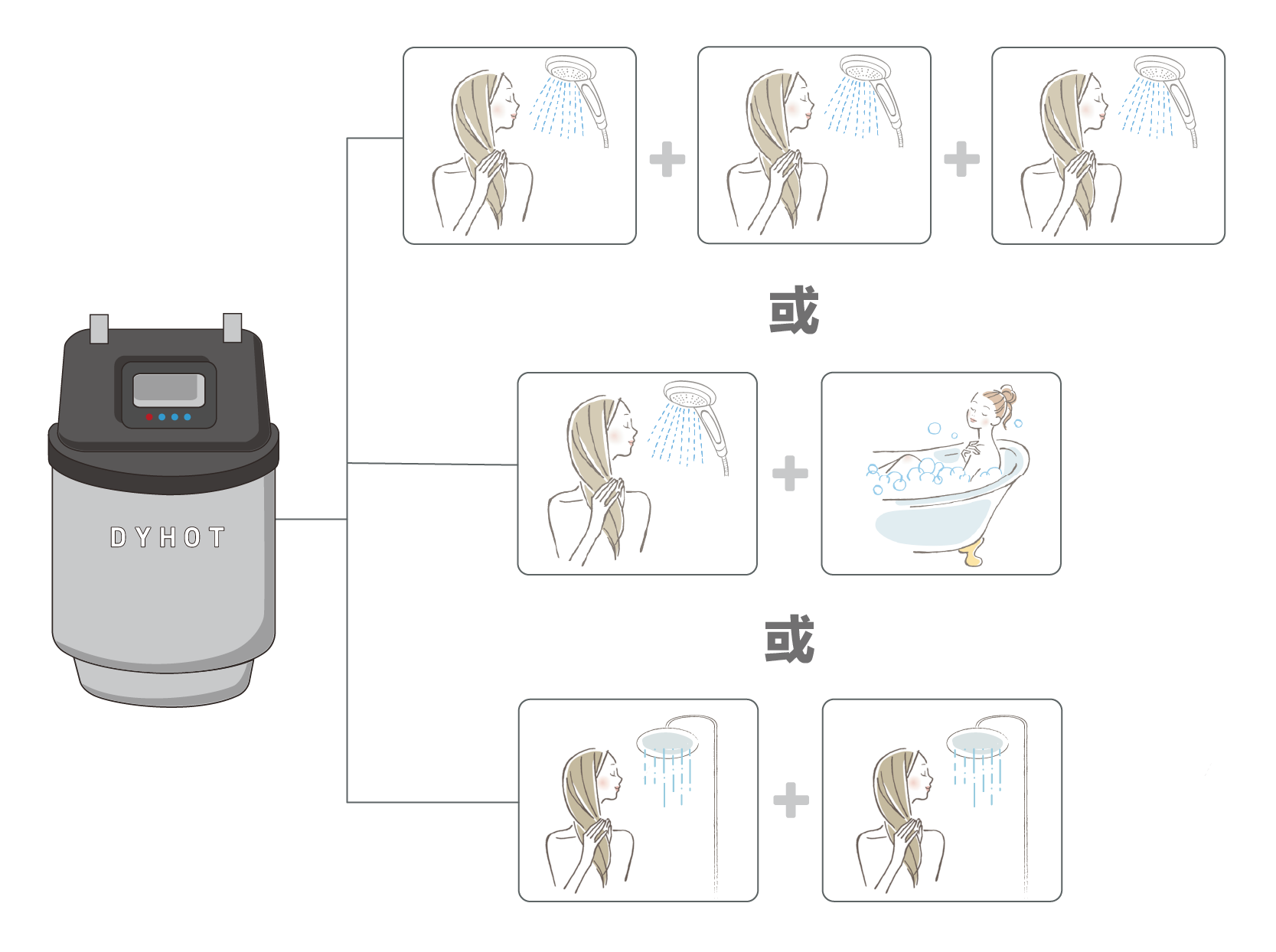 DYHOT

+ +

或

+

或

+